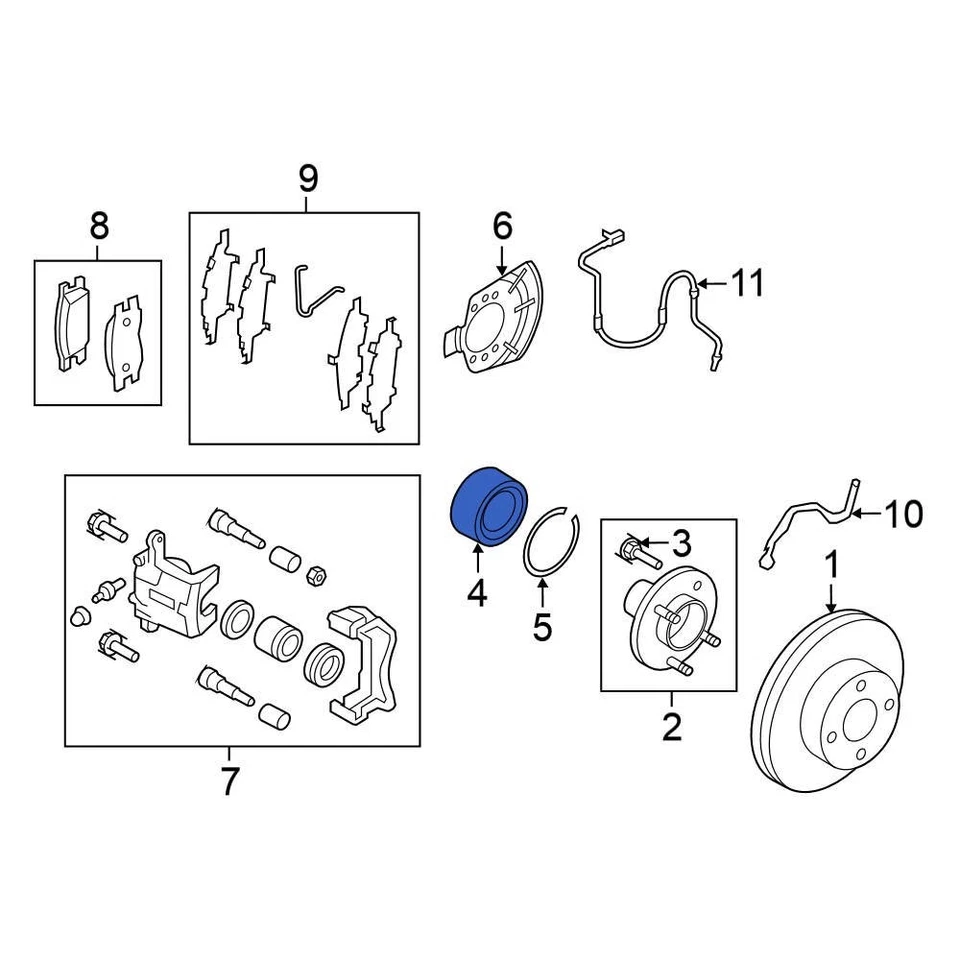 9
8
6
11
10
3
1
4
5
2
7