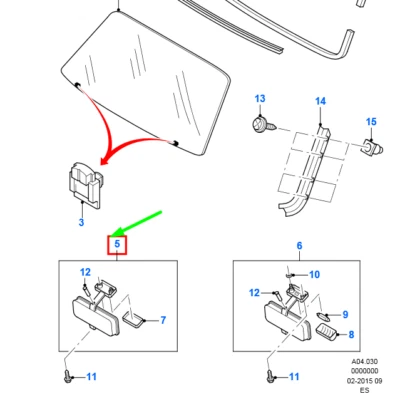 13
14
15
3
5
6
12
7
10
12
9
8
11
11
A04.030
0000000
02-2015 09
ES