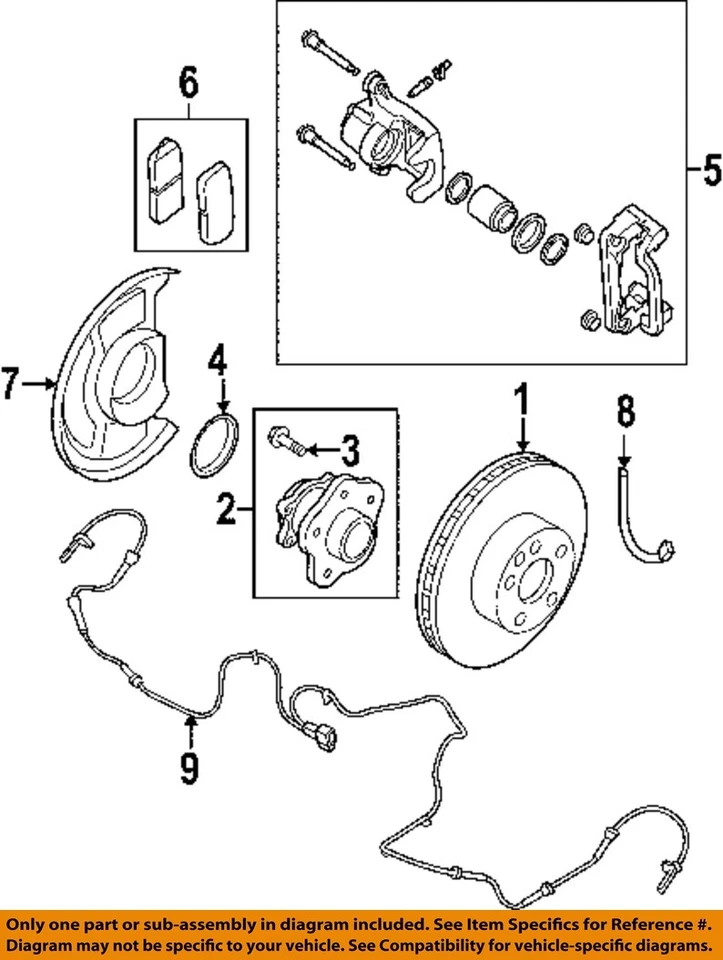 6
5
7
4
3
2
1
8
9

Only one part or sub-assembly in diagram included. See Item Specifics for Reference #. Diagram may not be specific to your vehicle. See Compatibility for vehicle-specific diagrams.