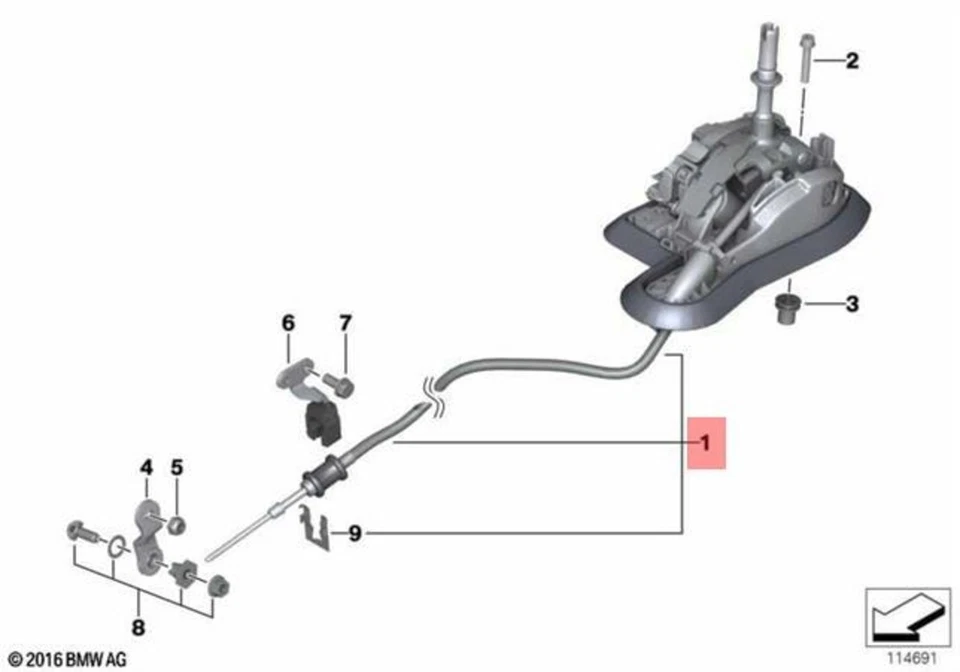 2
3
6
7
1
4
5
9
8
© 2016 BMW AG
114691