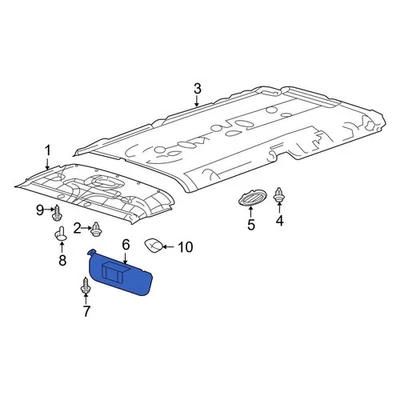 3
1
9
2
8
6
10
7
5
4