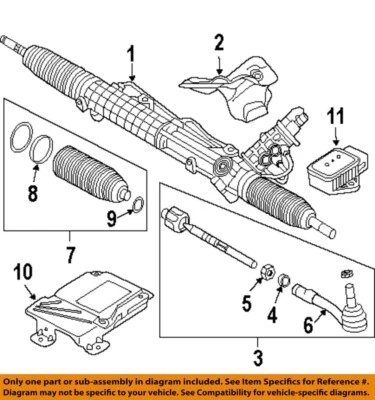 1
2
11
8
9
7
10
5
4
6
3

Only one part or sub-assembly in diagram included. See Item Specifics for Reference #.
Diagram may not be specific to your vehicle. See Compatibility for vehicle-specific diagrams.