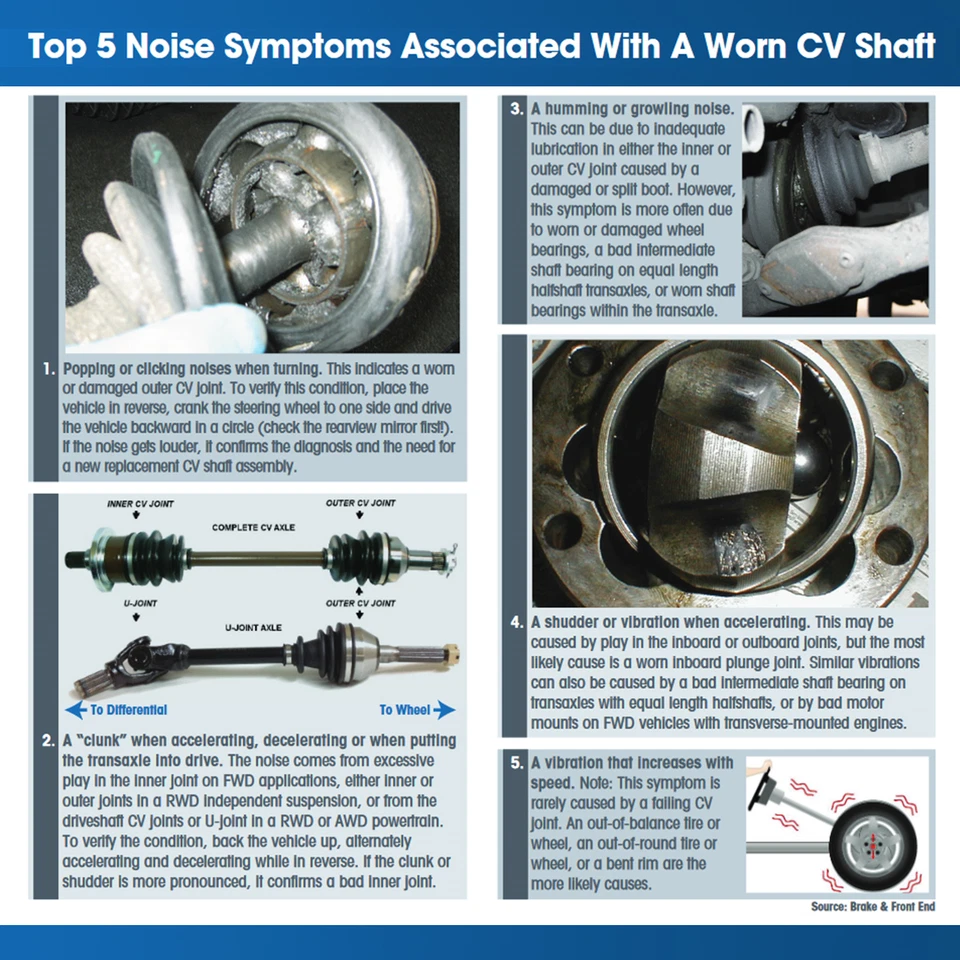 Top 5 Noise Symptoms Associated With A Worn CV Shaft

1. Popping or clicking noises when turning. This indicates a worn or damaged outer CV joint. To verify this condition, place the vehicle in reverse, crank the steering wheel to one side and drive the vehicle backward in a circle (check the rearview mirror first!). If the noise gets louder, it confirms the diagnosis and the need for a new replacement CV shaft assembly.

INNER CV JOINT
OUTER CV JOINT
COMPLETE CV AXLE
U-JOINT
OUTER CV JOINT
U-JOINT AXLE
To Differential
To Wheel

2. A "clunk" when accelerating, decelerating or when putting the transaxle into drive. The noise comes from excessive play in the inner joint on FWD applications, either inner or outer joints in a RWD independent suspension, or from the driveshaft CV joints or U-joint in a RWD or AWD powertrain. To verify the condition, back the vehicle up, alternately accelerating and decelerating while in reverse. If the clunk or shudder is more pronounced, it confirms a bad inner joint.

3. A humming or growling noise. This can be due to inadequate lubrication in either the inner or outer CV joint caused by a damaged or split boot. However, this symptom is more often due to worn or damaged wheel bearings, a bad intermediate shaft bearing on equal length halfshaft transaxles, or worn shaft bearings within the transaxle.

4. A shudder or vibration when accelerating. This may be caused by play in the inboard or outboard joints, but the most likely cause is a worn inboard plunge joint. Similar vibrations can also be caused by a bad intermediate shaft bearing on transaxles with equal length halfshafts, or by bad motor mounts on FWD vehicles with transverse-mounted engines.

5. A vibration that increases with speed. Note: This symptom is rarely caused by a failing CV joint. An out-of-balance tire or wheel, an out-of-round tire or wheel, or a bent rim are the more likely causes.

Source: Brake & Front End