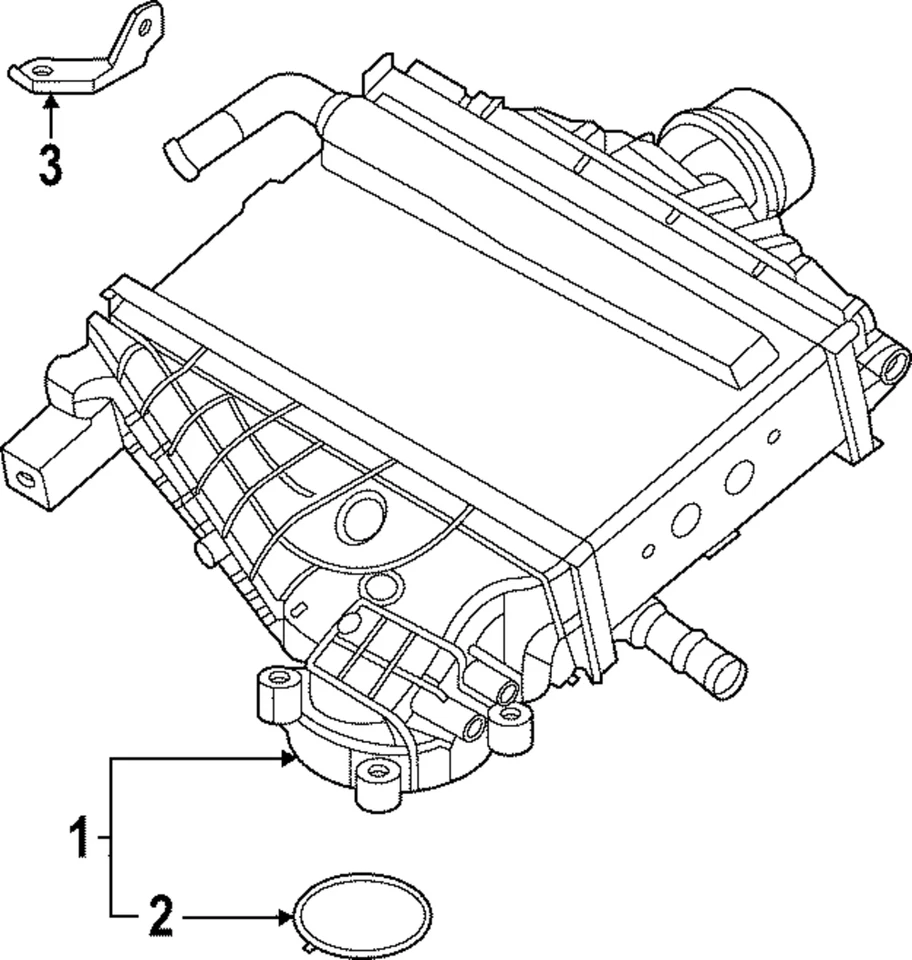 3

1

2