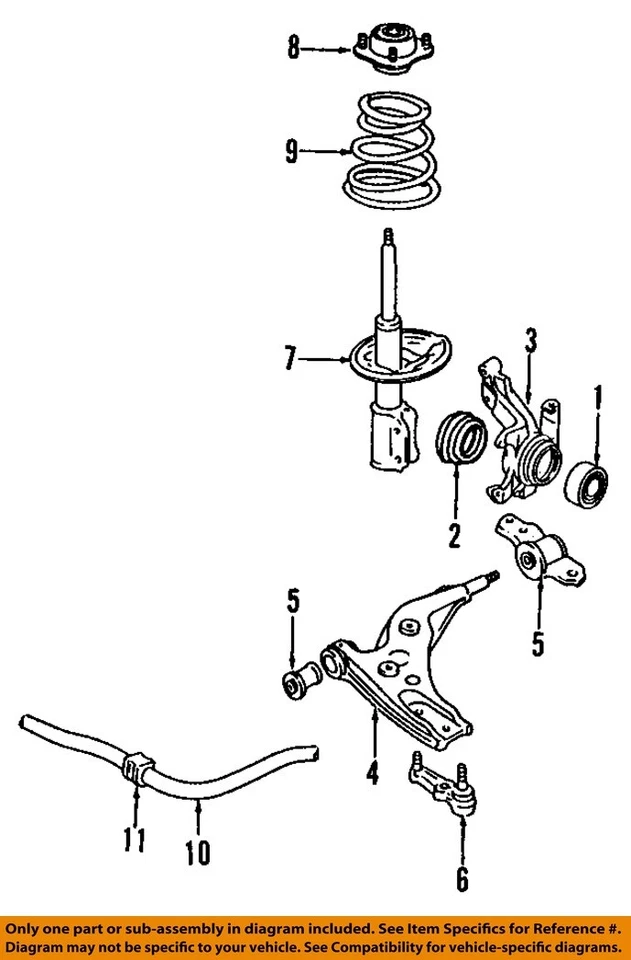 8
9
7
3
1
2
5
5
4
11
10
6

Only one part or sub-assembly in diagram included. See Item Specifics for Reference #.
Diagram may not be specific to your vehicle. See Compatibility for vehicle-specific diagrams.