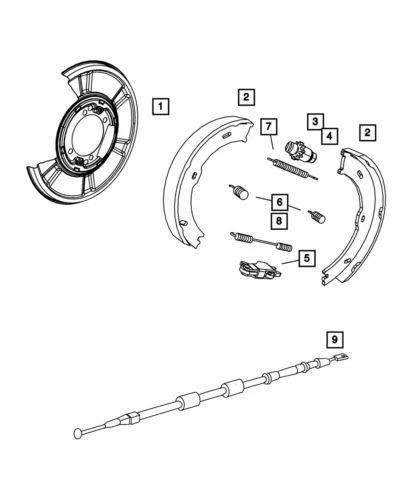 1
2
7
3
4
2
6
8
5
9