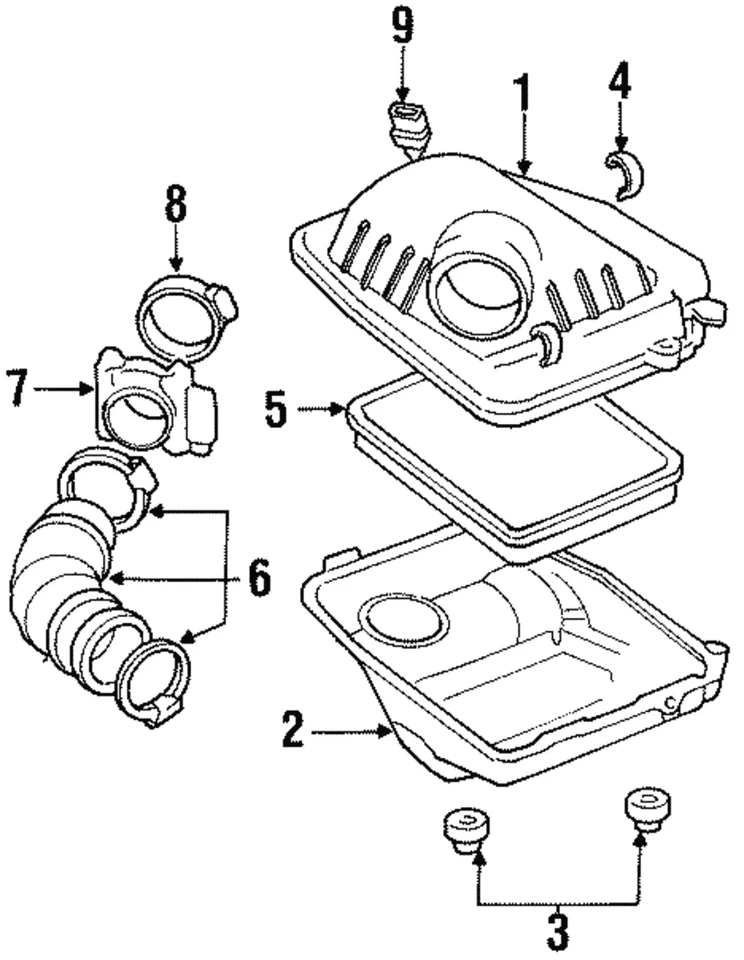 9
1
4
8
7
5
6
2
3