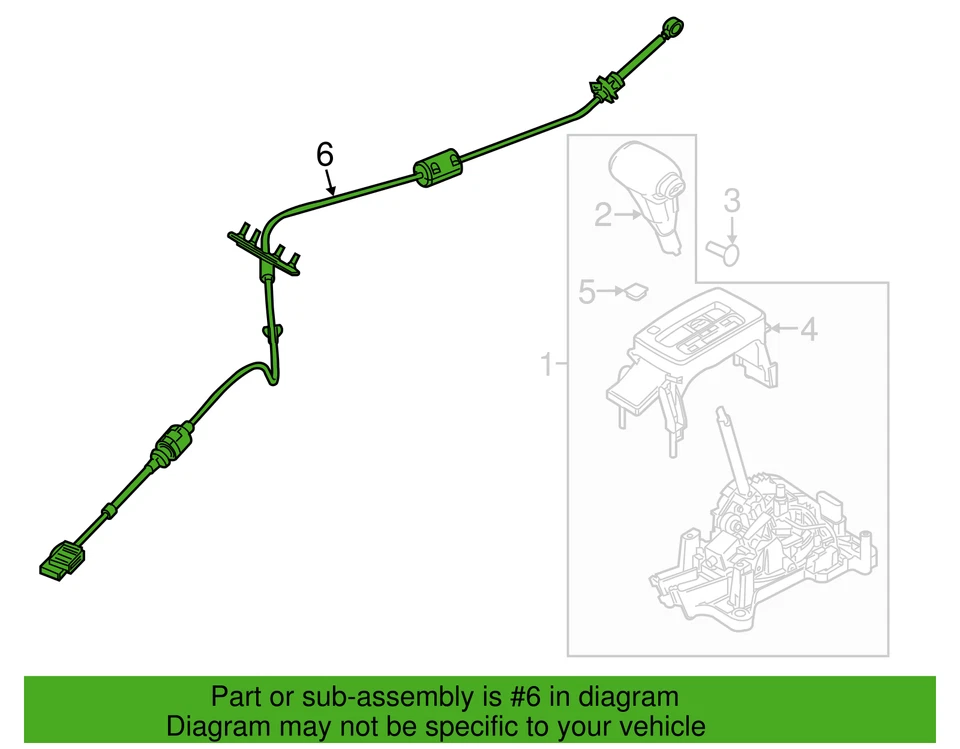 6
2
3
5
4
1

Part or sub-assembly is #6 in diagram
Diagram may not be specific to your vehicle