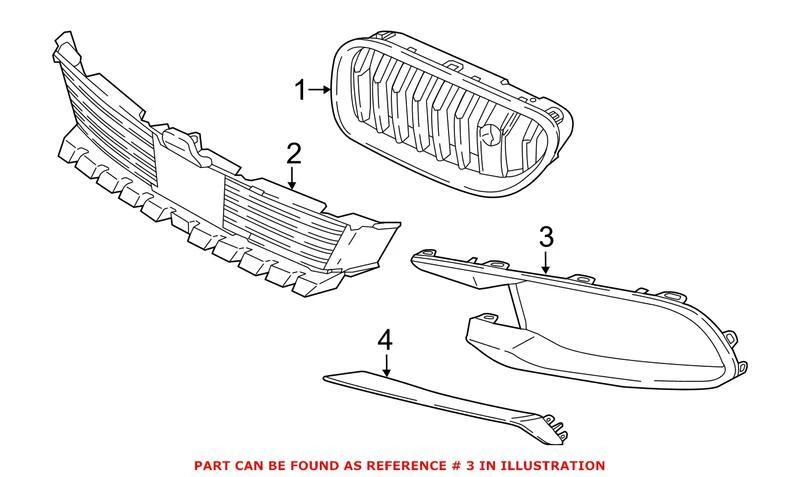 1
2
3
4
PART CAN BE FOUND AS REFERENCE # 3 IN ILLUSTRATION