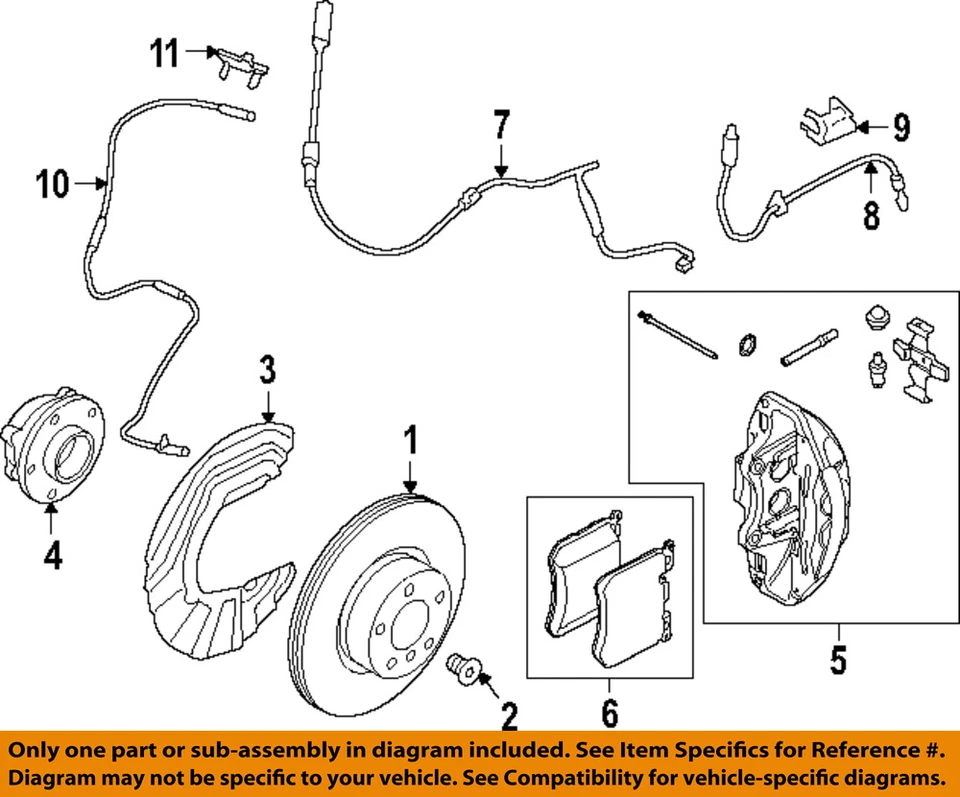 11
10
7
9
8
3
4
1
5
2
6

Only one part or sub-assembly in diagram included. See Item Specifics for Reference #.
Diagram may not be specific to your vehicle. See Compatibility for vehicle-specific diagrams.