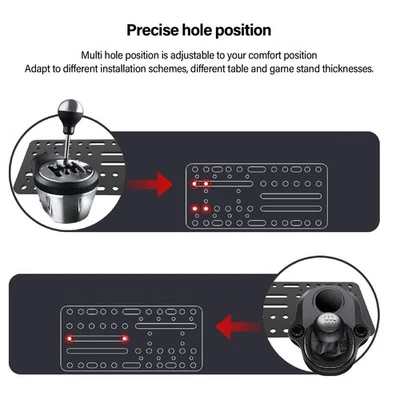 Precise hole position

Multi hole position is adjustable to your comfort position
Adapt to different installation schemes, different table and game stand thicknesses.