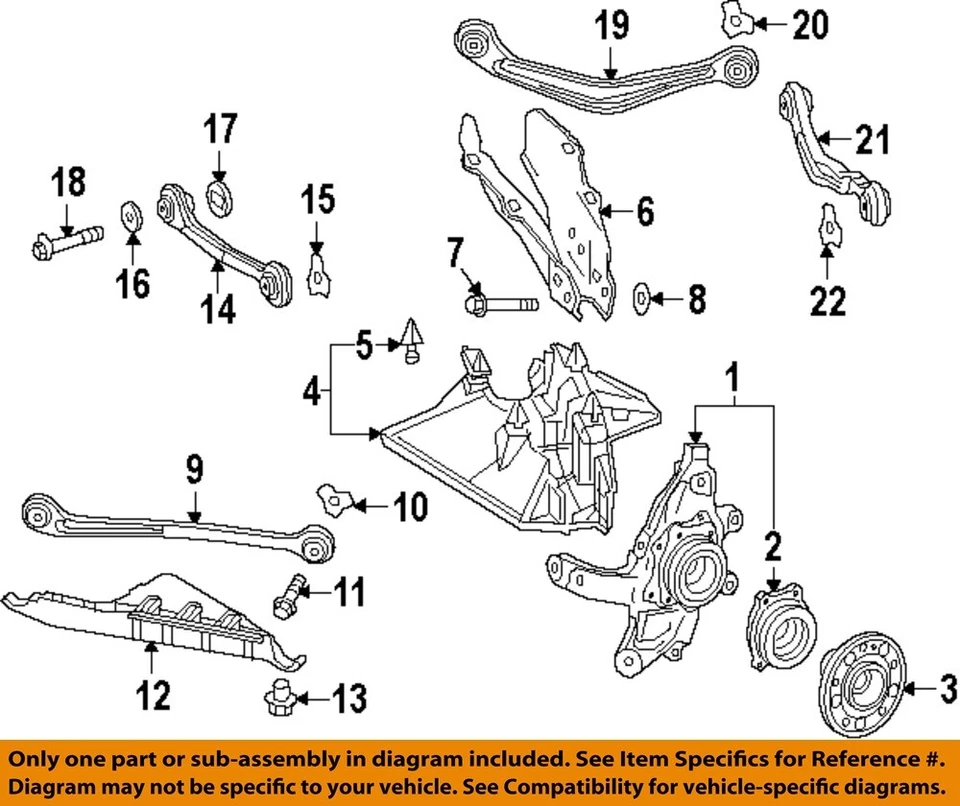 19
20
17
21
18
15
6
16
14
7
8
22
5
4
1
9
10
2
11
12
13
3

Only one part or sub-assembly in diagram included. See Item Specifics for Reference #. Diagram may not be specific to your vehicle. See Compatibility for vehicle-specific diagrams.