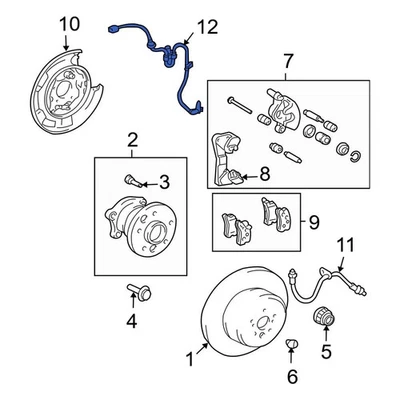 10
12
7
2
3
8
9
11
4
5
1
6