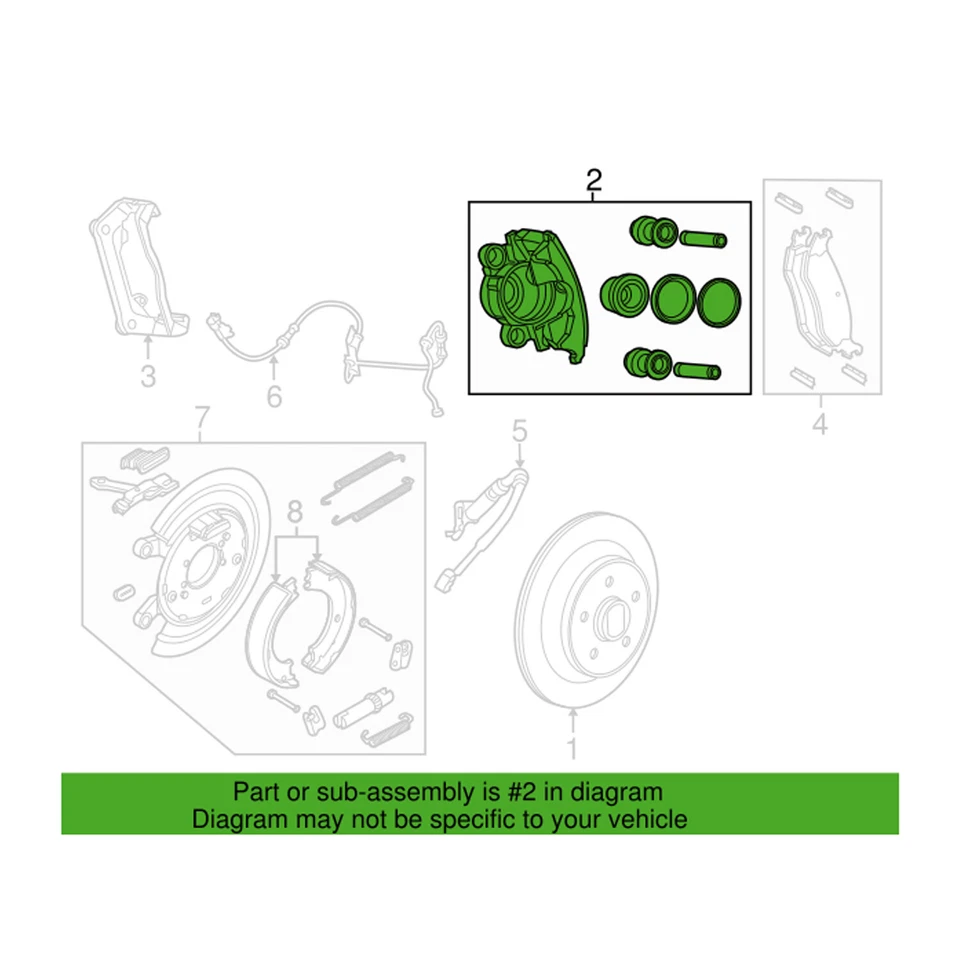 2
3
6
4
7
5
8
1

Part or sub-assembly is #2 in diagram
Diagram may not be specific to your vehicle