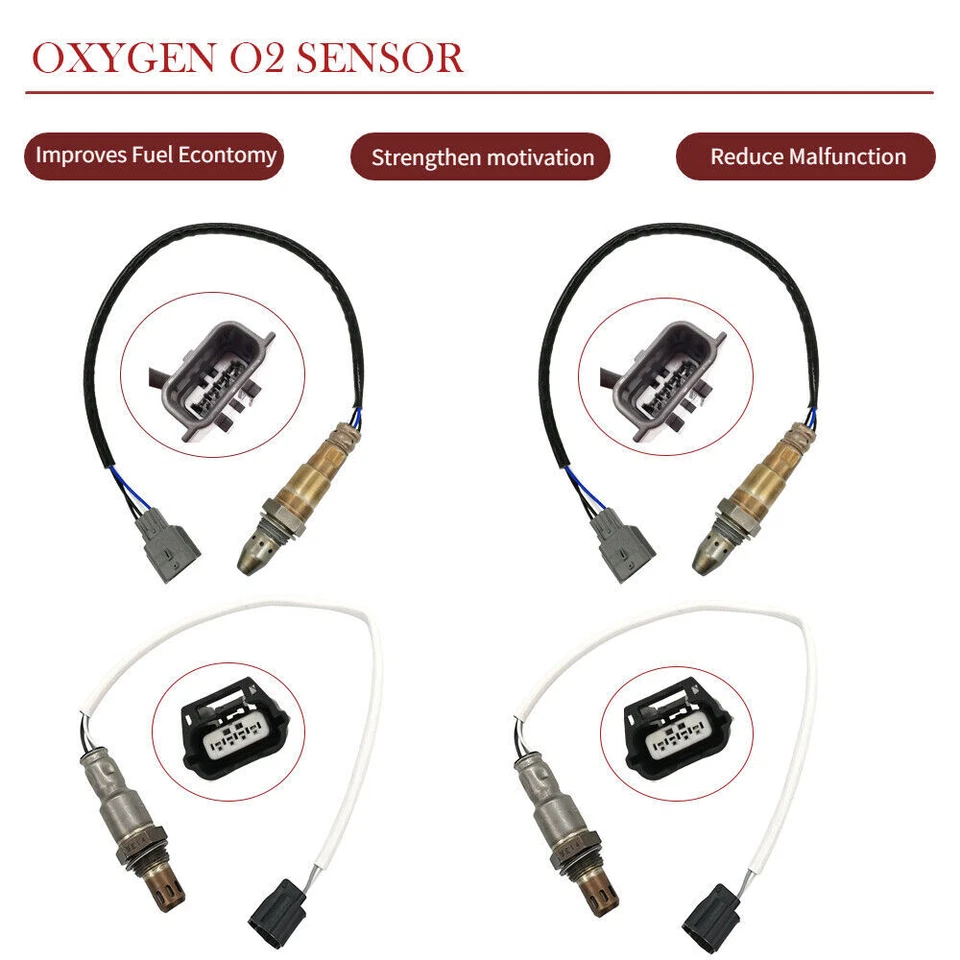 OXYGEN O2 SENSOR

Improves Fuel Econtomy

Strengthen motivation

Reduce Malfunction