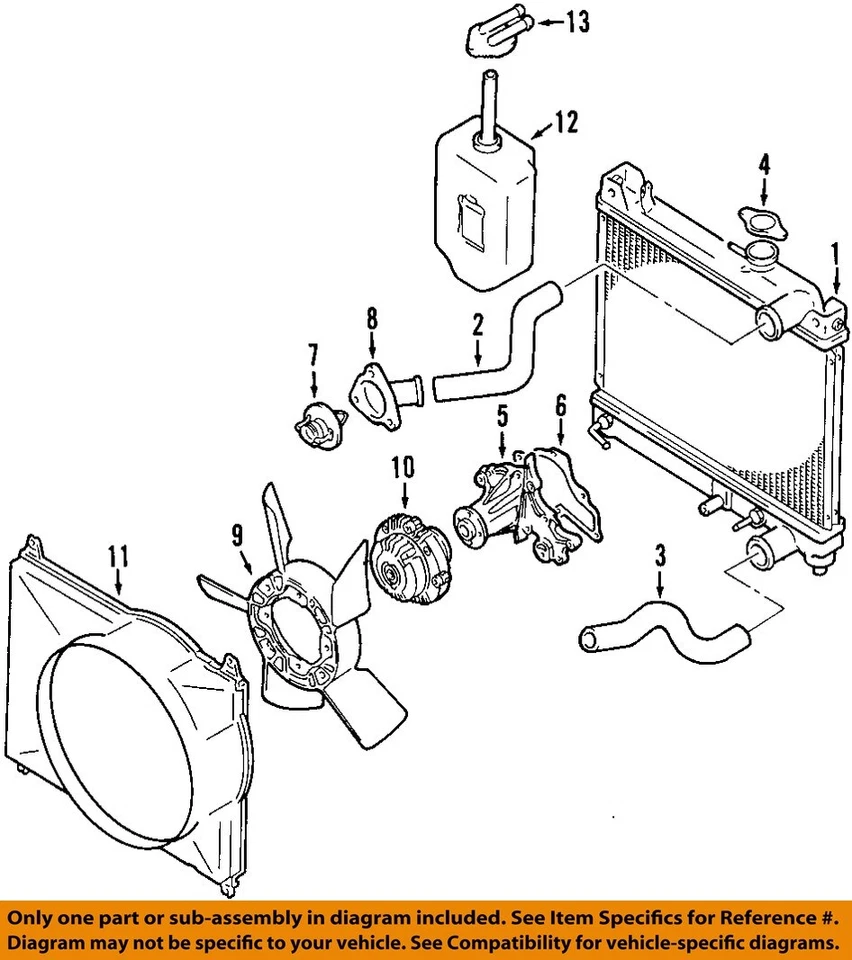 13
12
4
1
8
2
7
5
6
10
9
11
3

Only one part or sub-assembly in diagram included. See Item Specifics for Reference #.
Diagram may not be specific to your vehicle. See Compatibility for vehicle-specific diagrams.