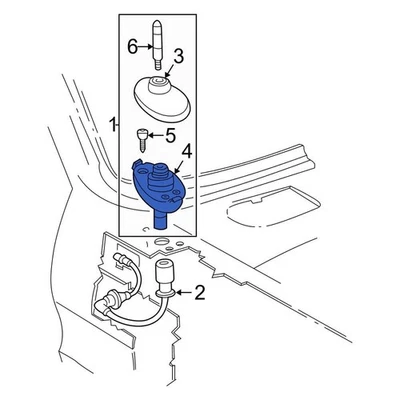 6
3
1
5
4
2