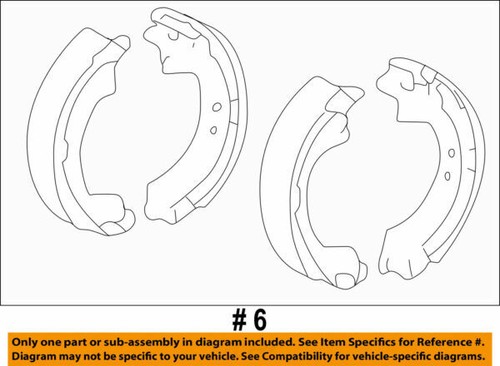 # 6

Only one part or sub-assembly in diagram included. See Item Specifics for Reference #. Diagram may not be specific to your vehicle. See Compatibility for vehicle-specific diagrams.