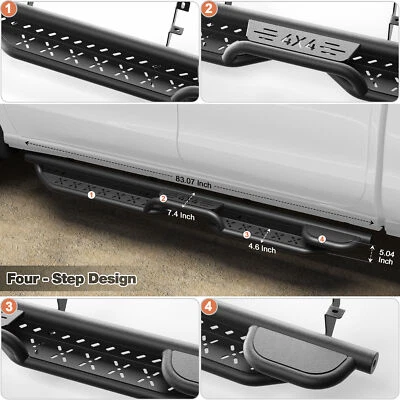 1

2

4X4

83.07 Inch

1

2

7.4 Inch

3

4.6 Inch

4

5.04 Inch

Four - Step Design

3

4