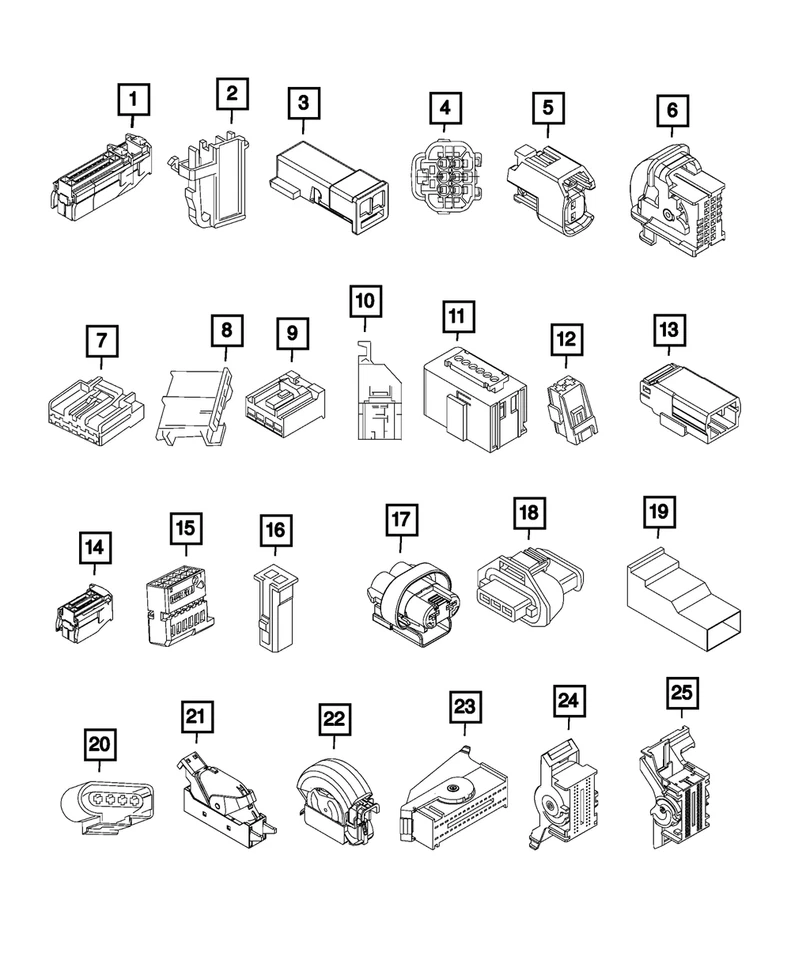 1 2 3 4 5 6

7 8 9 10 11 12 13

14 15 16 17 18 19

20 21 22 23 24 25