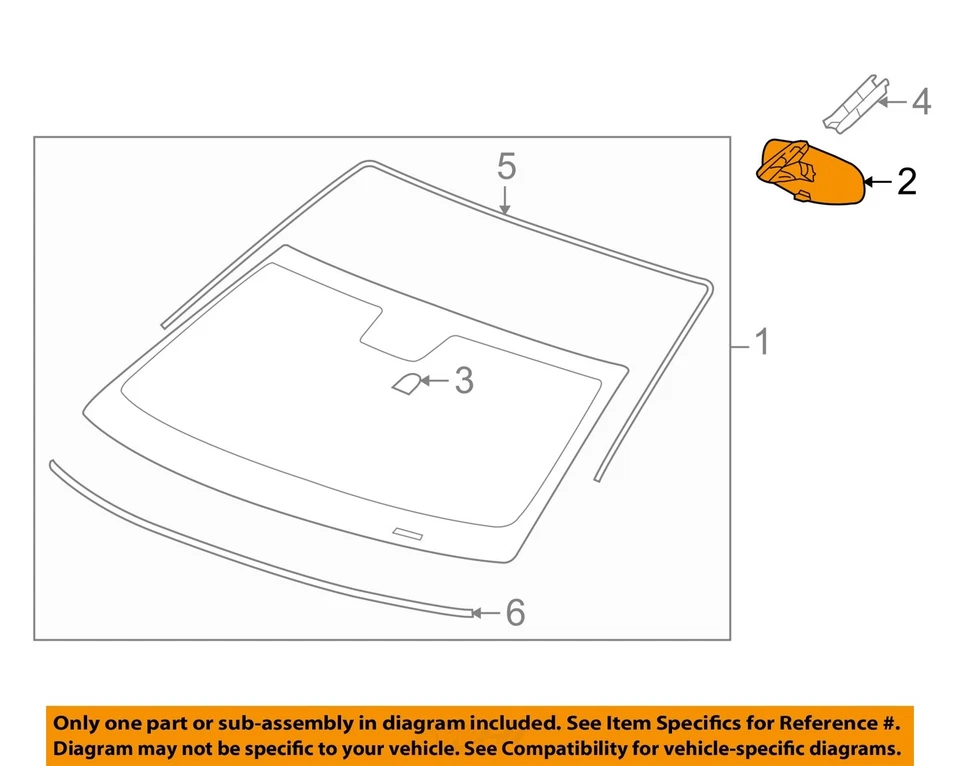 4
2
5
1
3
6

Only one part or sub-assembly in diagram included. See Item Specifics for Reference #. Diagram may not be specific to your vehicle. See Compatibility for vehicle-specific diagrams.