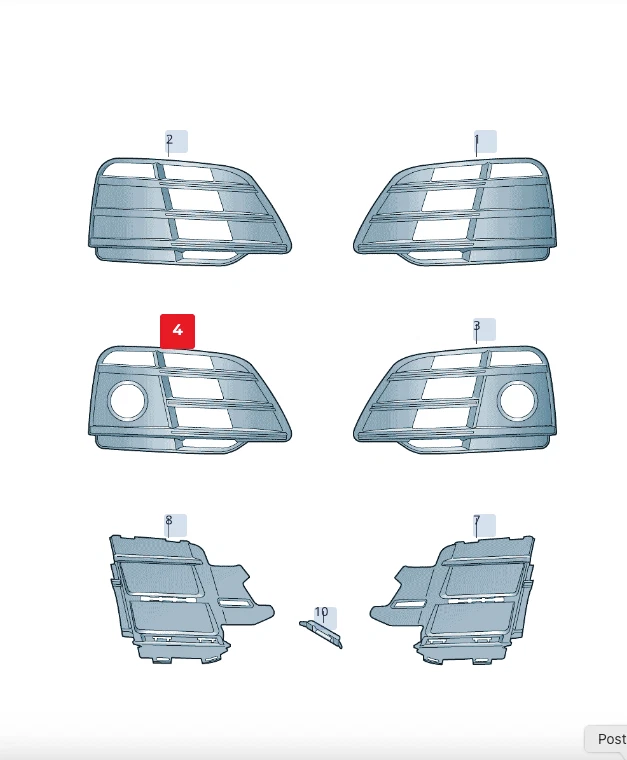 2
1
4
3
8
7
10
Post