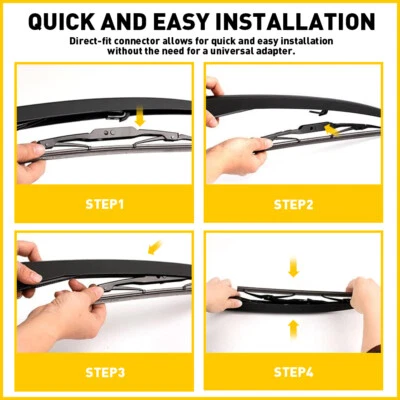 QUICK AND EASY INSTALLATION

Direct-fit connector allows for quick and easy installation without the need for a universal adapter.

STEP1

STEP2

STEP3

STEP4