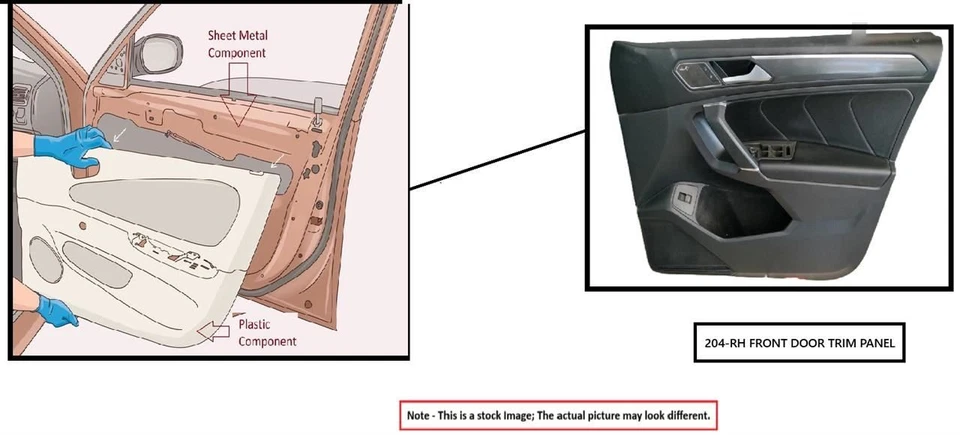 Sheet Metal Component

Plastic Component

204-RH FRONT DOOR TRIM PANEL

Note - This is a stock Image; The actual picture may look different.