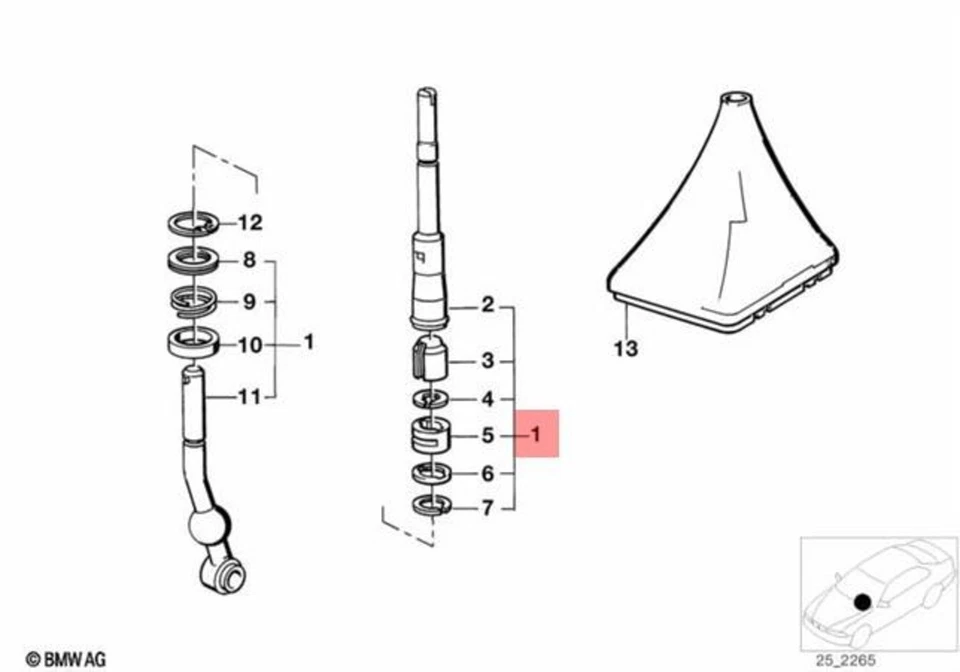 12
8
9
10
1
11
2
3
4
5
1
6
7
13
© BMW AG
25_2265