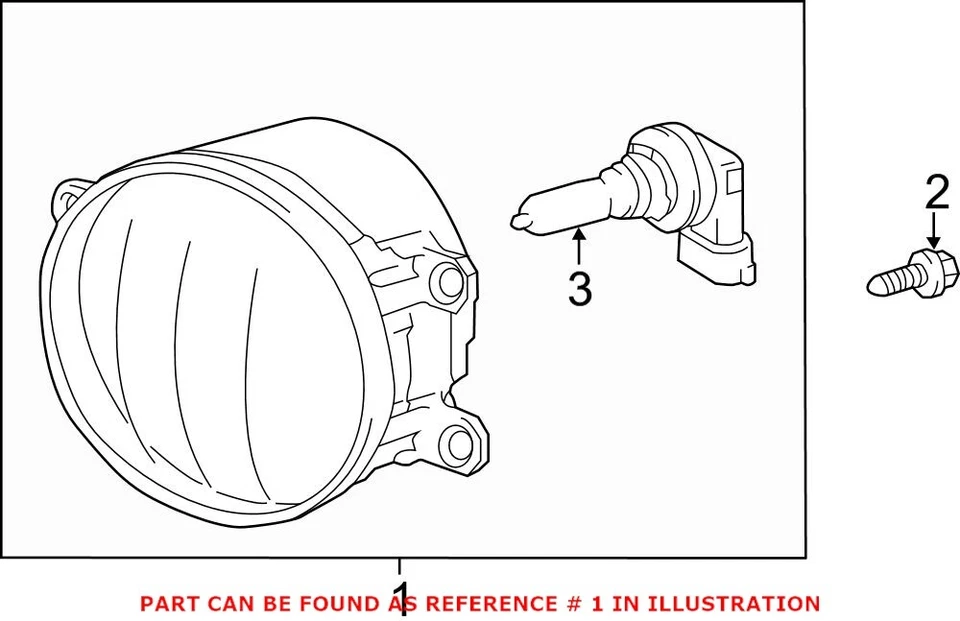 3

2

1

PART CAN BE FOUND AS REFERENCE # 1 IN ILLUSTRATION