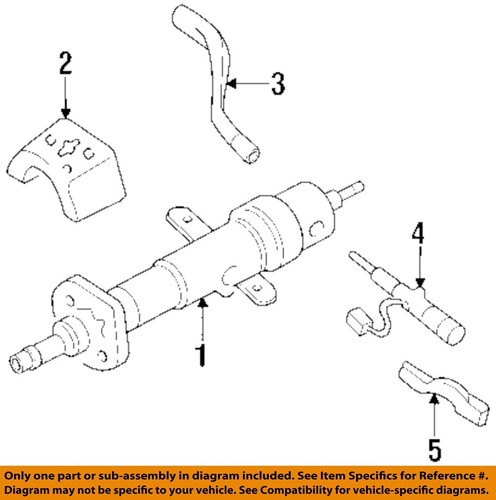 2

3

4

1

5

Only one part or sub-assembly in diagram included. See Item Specifics for Reference #. Diagram may not be specific to your vehicle. See Compatibility for vehicle-specific diagrams.