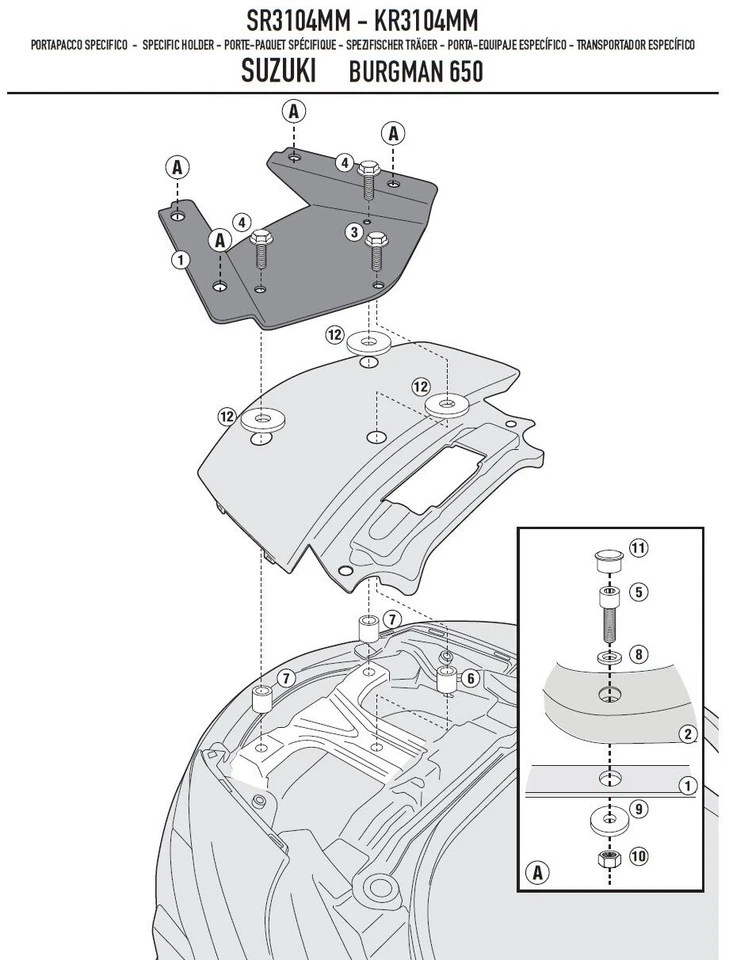 SR3104MM - KR3104MM

PORTAPACCO SPECIFICO - SPECIFIC HOLDER - PORTE-PAQUET SPÉCIFIQUE - SPEZIFISCHER TRÄGER - PORTA-EQUIPAJE ESPECÍFICO - TRANSPORTADOR ESPECÍFICO

SUZUKI BURGMAN 650

A
A
A
A
4
4
3
1
12
12
12
7
7
6
11
5
8
2
1
9
10
A