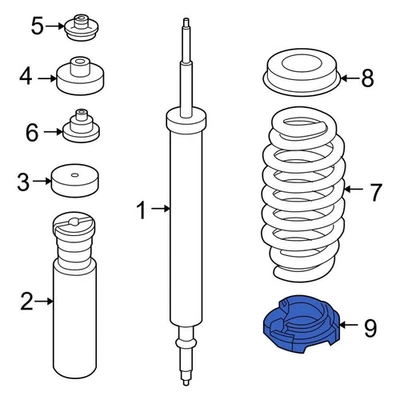 5
4
6
3
2
1
8
7
9