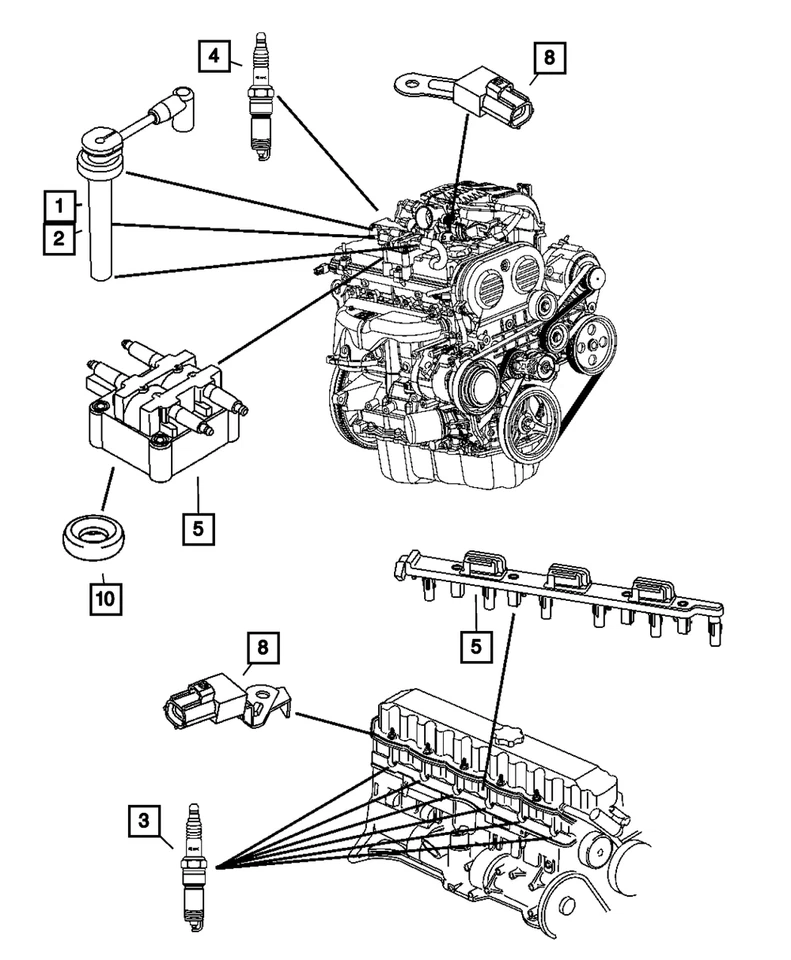 4
8
1
2
5
10
5
8
3