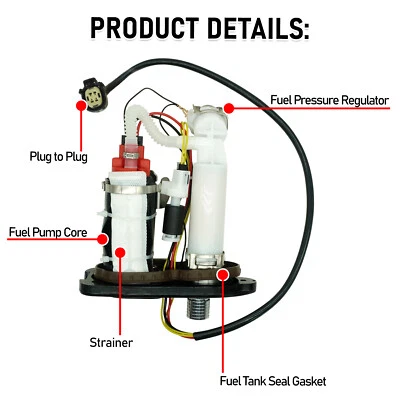 PRODUCT DETAILS:

Fuel Pressure Regulator

Plug to Plug

Fuel Pump Core

Strainer

Fuel Tank Seal Gasket