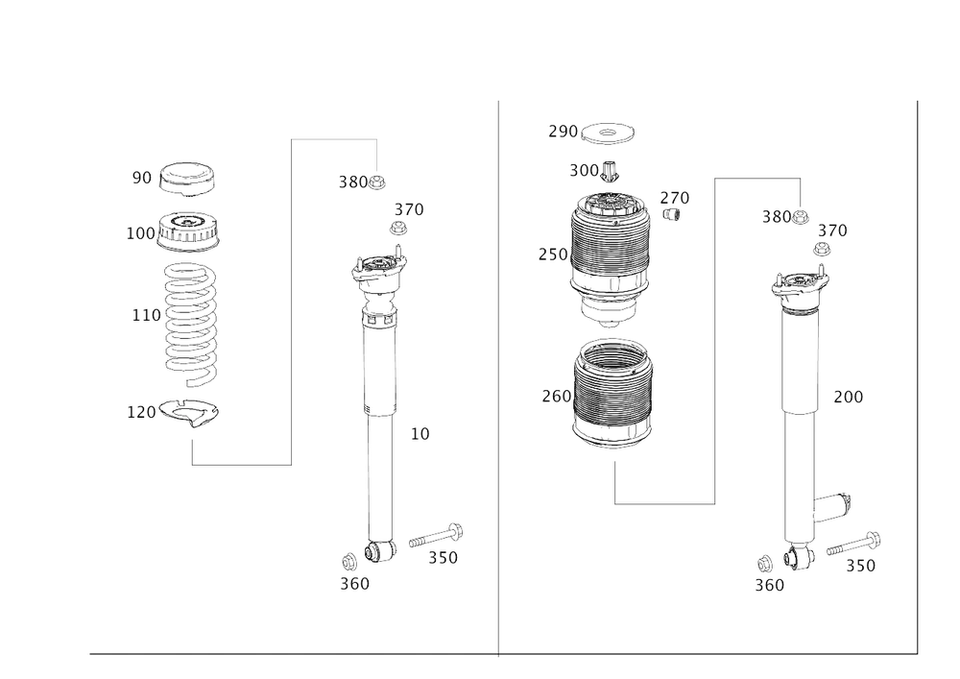 90
100
110
120
380
370
10
350
360
290
300
270
250
260
380
370
200
350
360