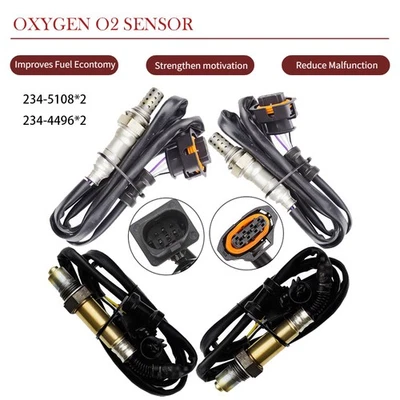 OXYGEN O2 SENSOR

Improves Fuel Econtomy

Strengthen motivation

Reduce Malfunction

234-5108*2

234-4496*2