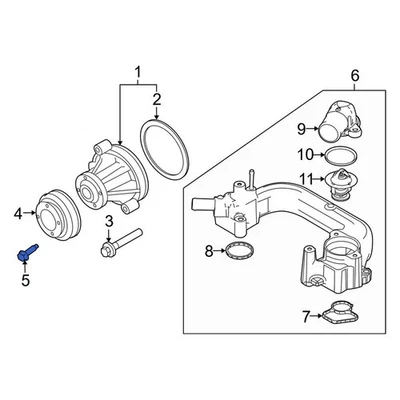 1
2
6
9
10
11
4
3
8
5
7