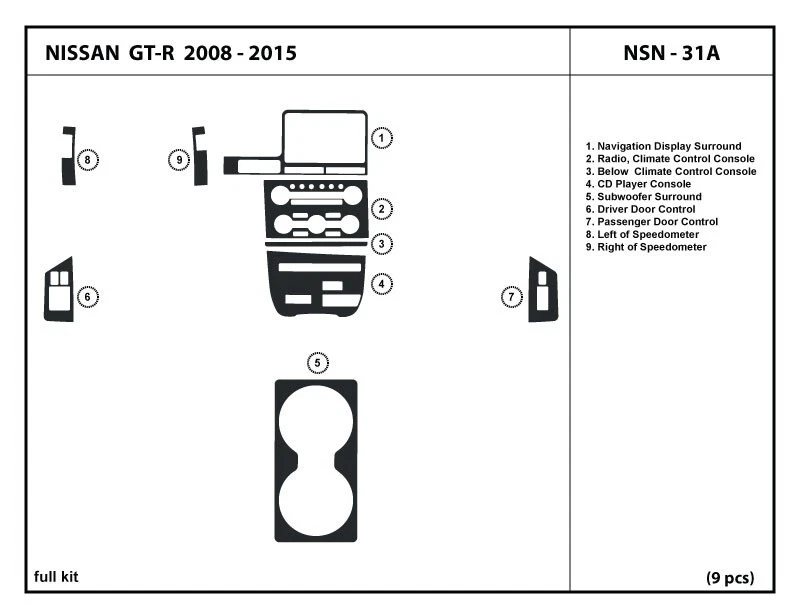 NISSAN GT-R 2008 - 2015

NSN - 31A

8

9

1

2

3

4

6

7

5

1. Navigation Display Surround
2. Radio, Climate Control Console
3. Below Climate Control Console
4. CD Player Console
5. Subwoofer Surround
6. Driver Door Control
7. Passenger Door Control
8. Left of Speedometer
9. Right of Speedometer

full kit

(9 pcs)