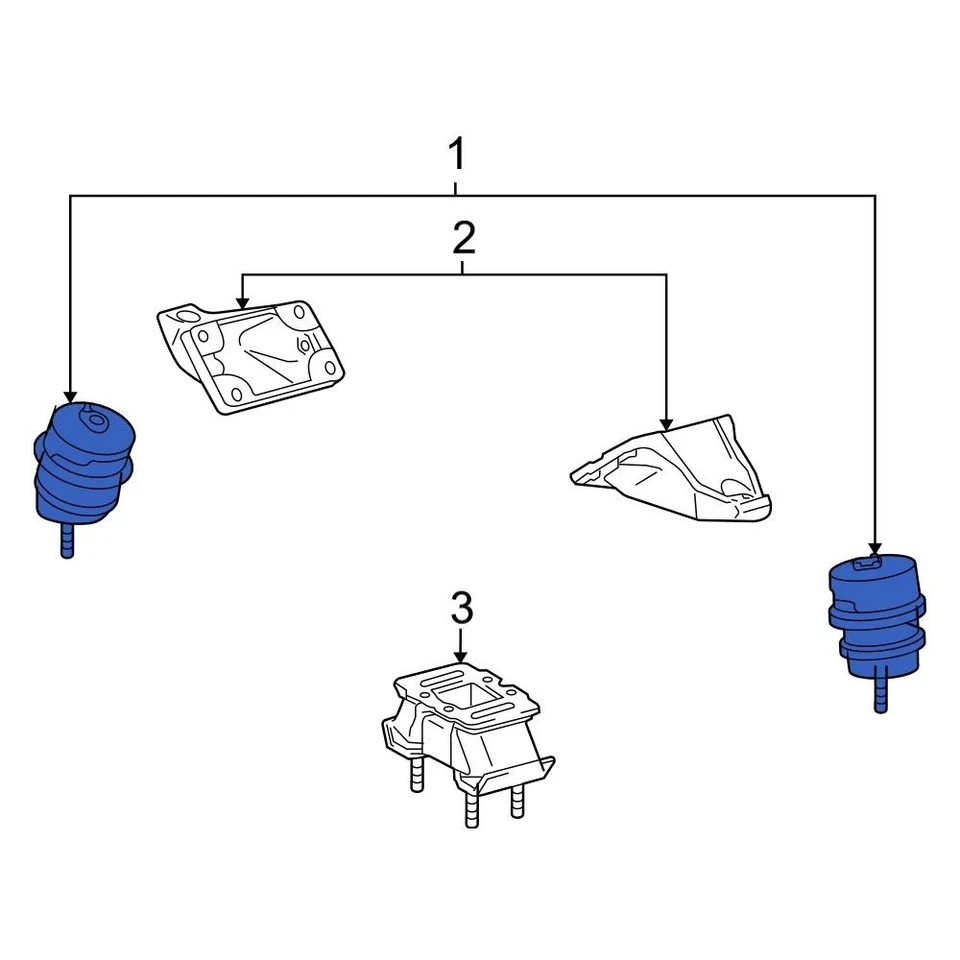 1
2
3