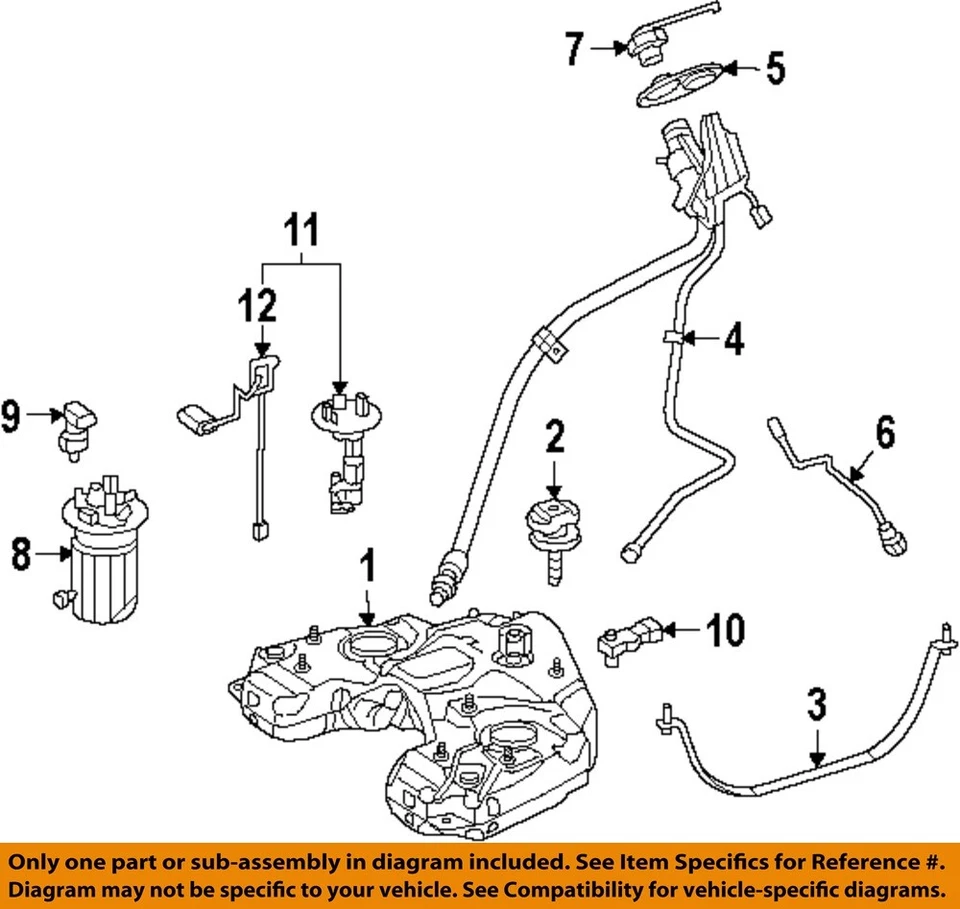 7
5
11
12
4
9
2
6
8
1
10
3

Only one part or sub-assembly in diagram included. See Item Specifics for Reference #. Diagram may not be specific to your vehicle. See Compatibility for vehicle-specific diagrams.