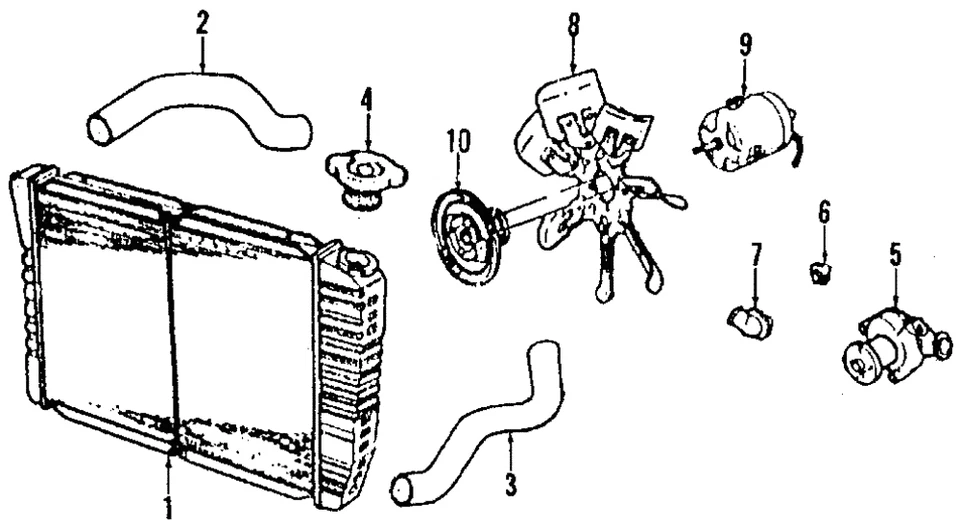 2
8
9
4
10
6
7
5
3
1