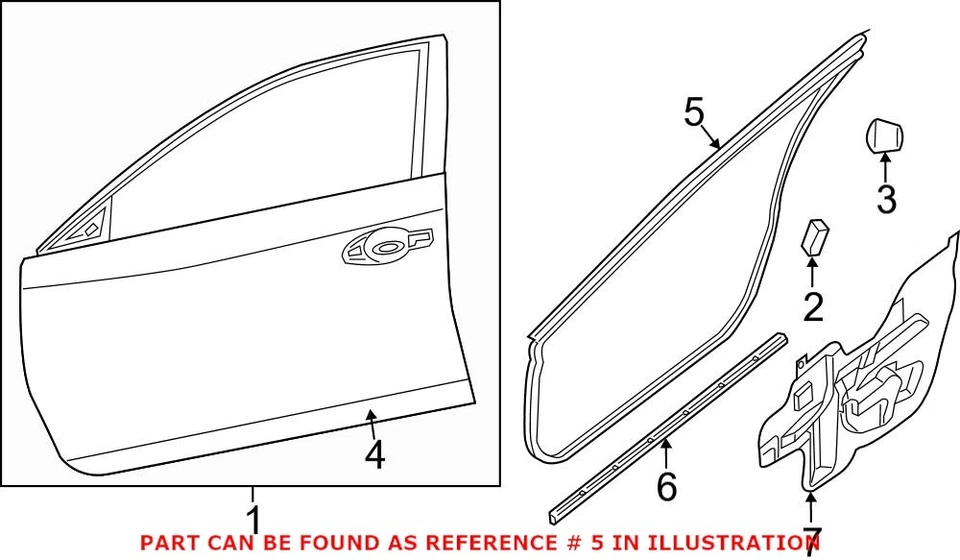 5
3
2
4
6
1
7
PART CAN BE FOUND AS REFERENCE # 5 IN ILLUSTRATION