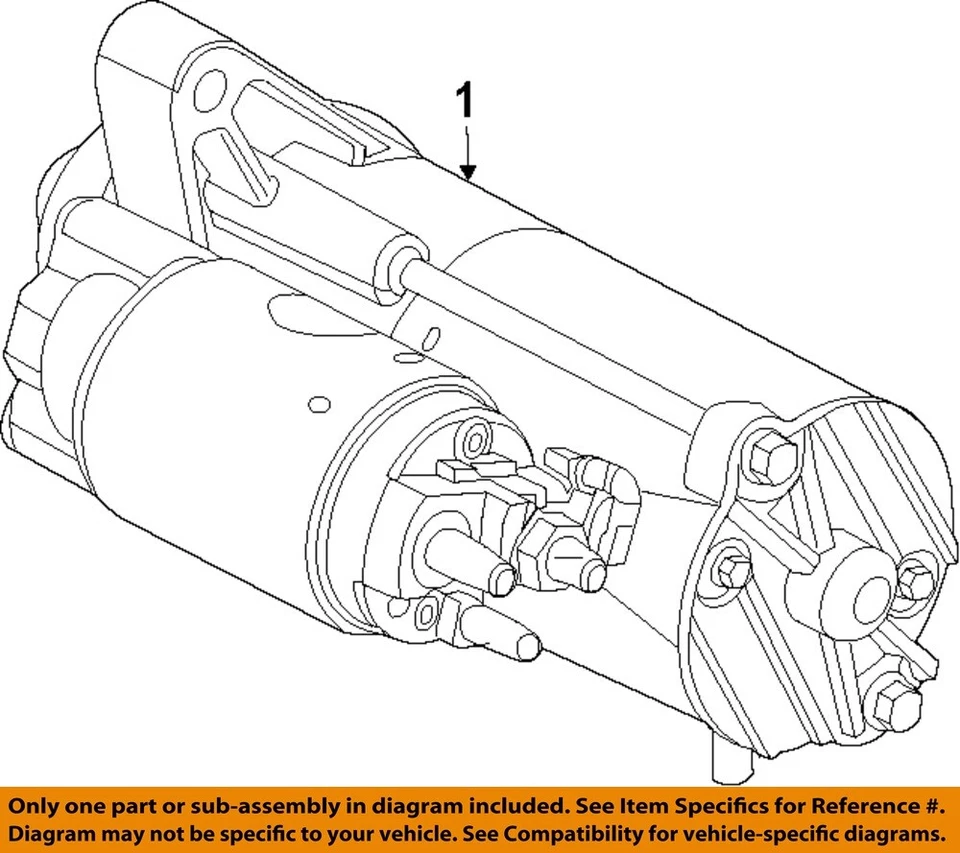 1

Only one part or sub-assembly in diagram included. See Item Specifics for Reference #.
Diagram may not be specific to your vehicle. See Compatibility for vehicle-specific diagrams.