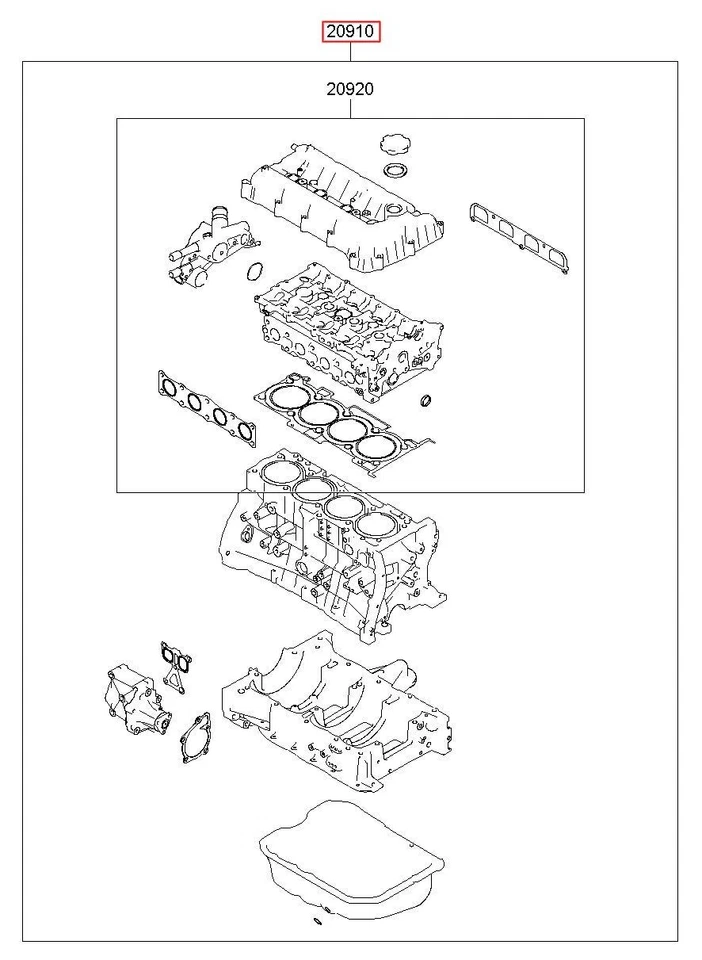 20910

20920