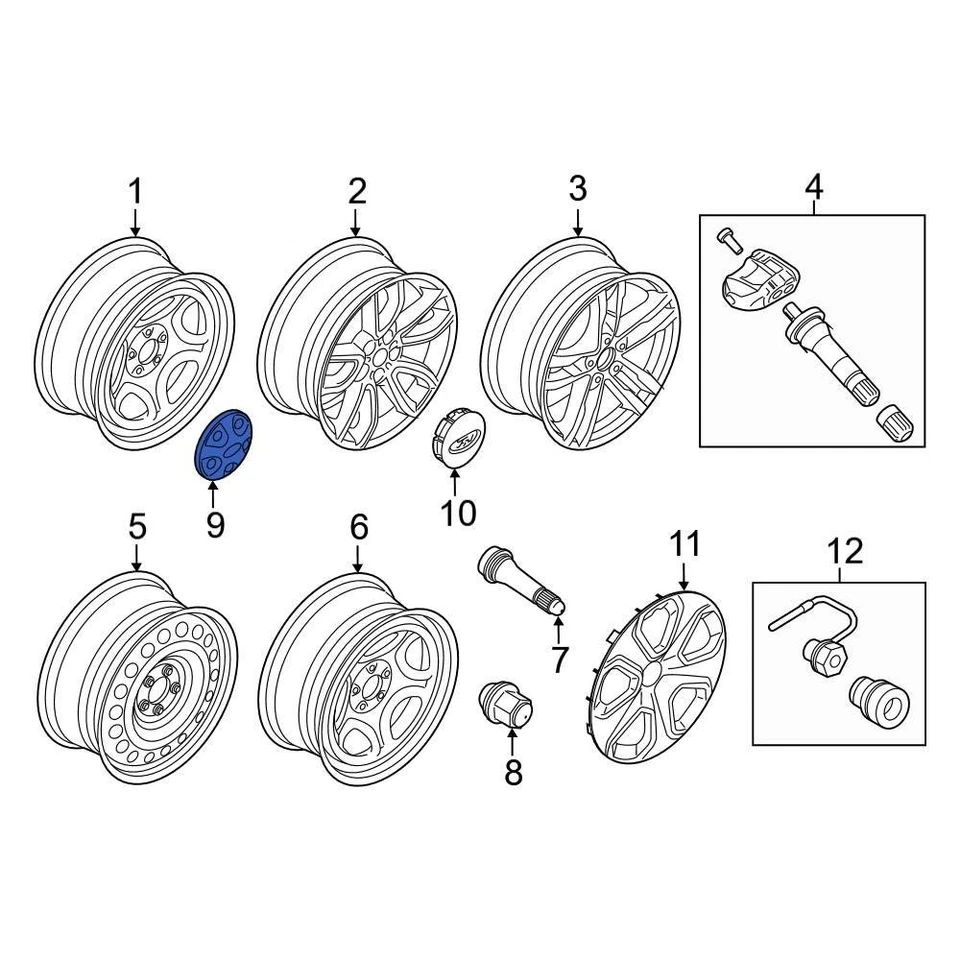 1
2
3
4
9
10
5
6
7
11
12
8