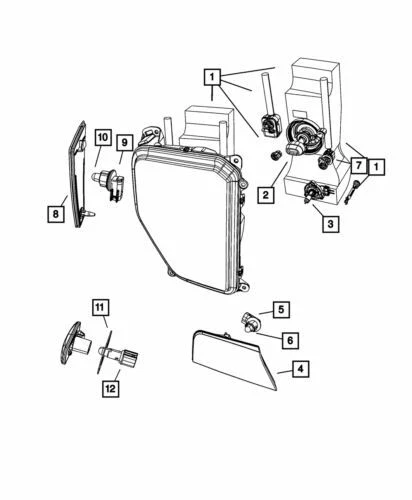 1
10
9
7
1
2
8
3
11
5
6
4
12