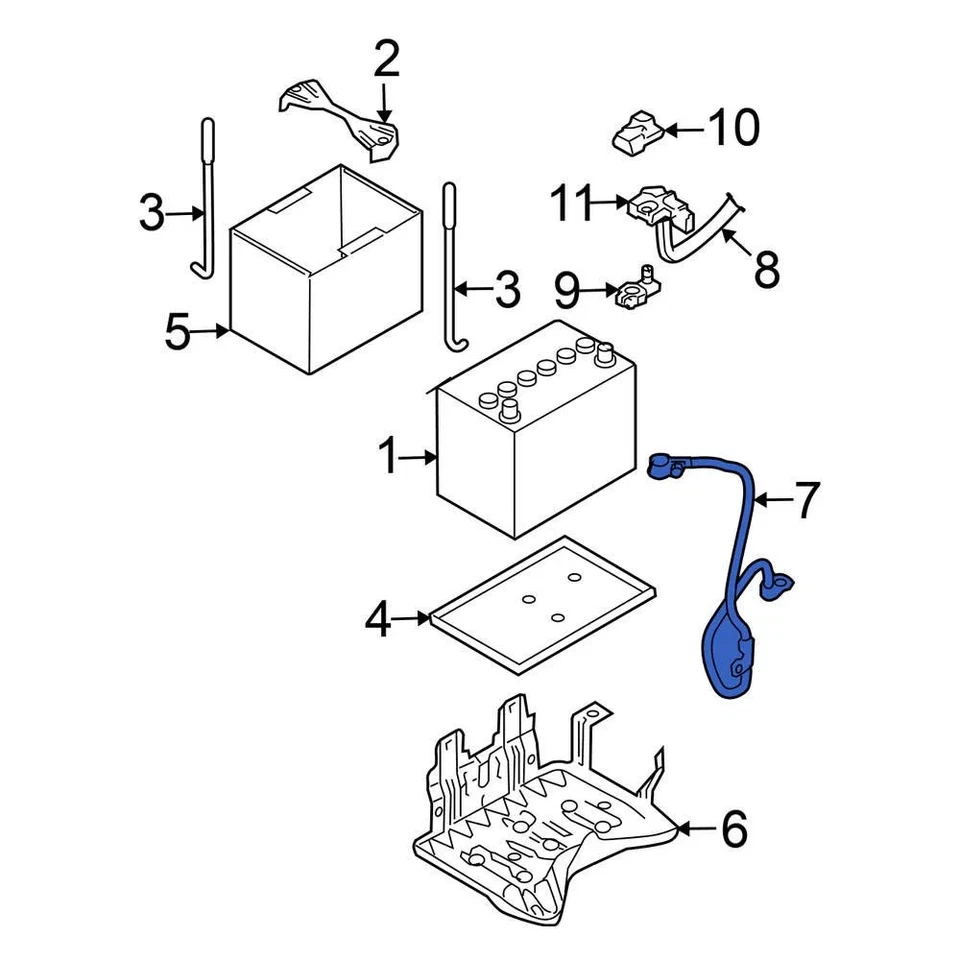 2
10
3
11
8
3
9
5
1
7
4
6