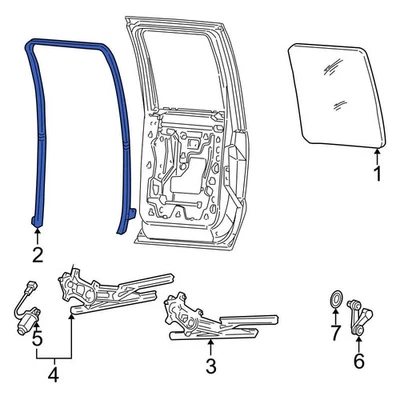 1
2
5
4
3
7
6