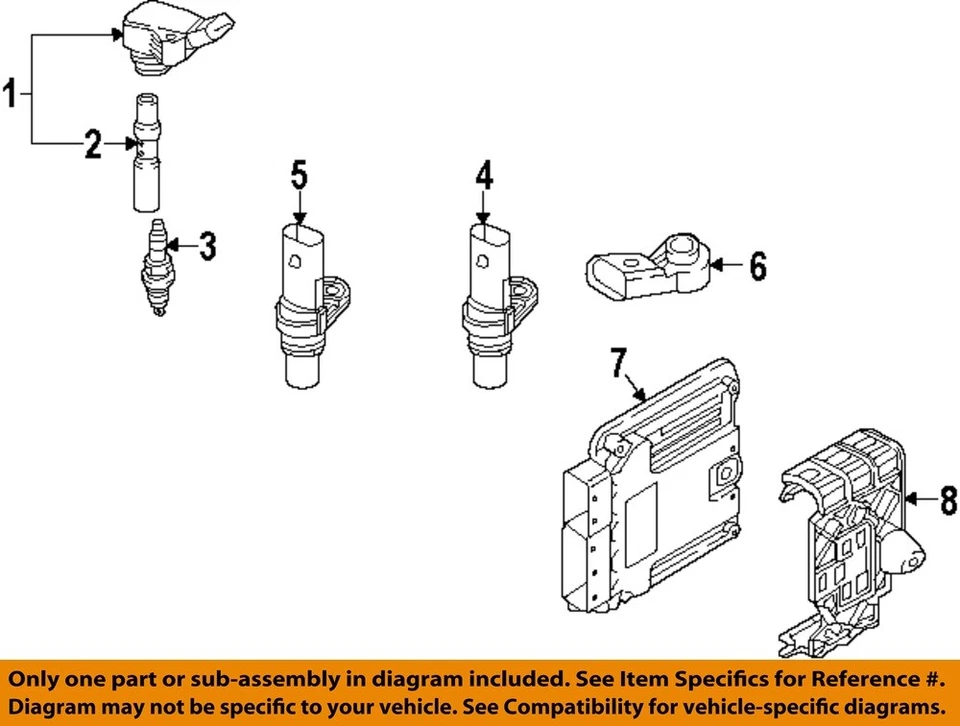 1
2
3
5
4
6
7
8

Only one part or sub-assembly in diagram included. See Item Specifics for Reference #.
Diagram may not be specific to your vehicle. See Compatibility for vehicle-specific diagrams.